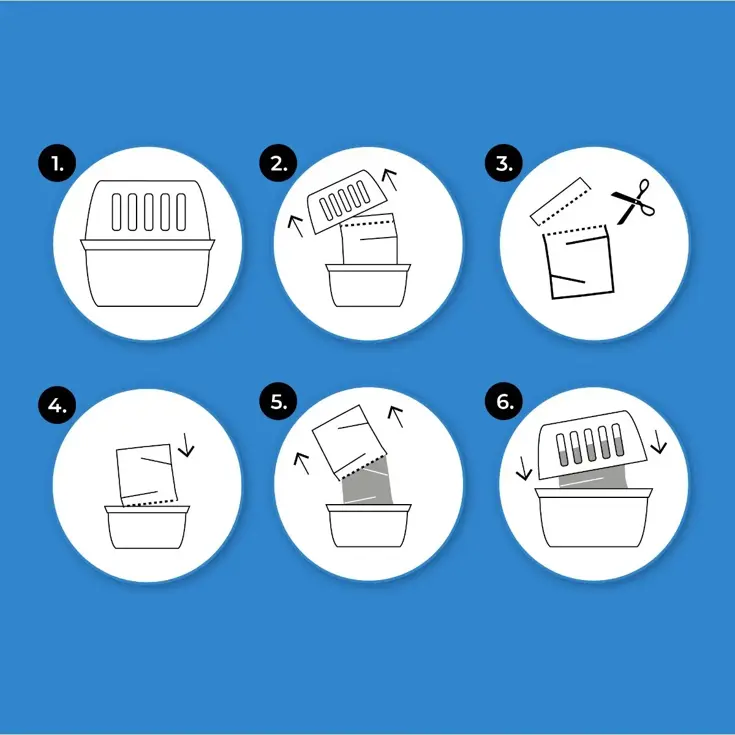 1.

2.

3.

4.

5.

6.