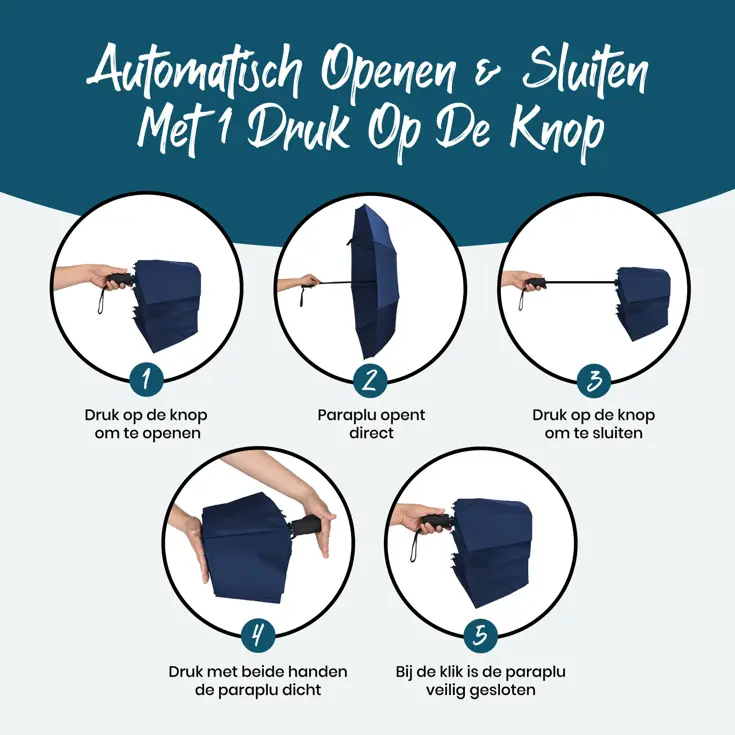 Automatisch Openen & Sluiten
Met 1 Druk Op De Knop

1
Druk op de knop om te openen

2
Paraplu opent direct

3
Druk op de knop om te sluiten

4
Druk met beide handen de paraplu dicht

5
Bij de klik is de paraplu veilig gesloten