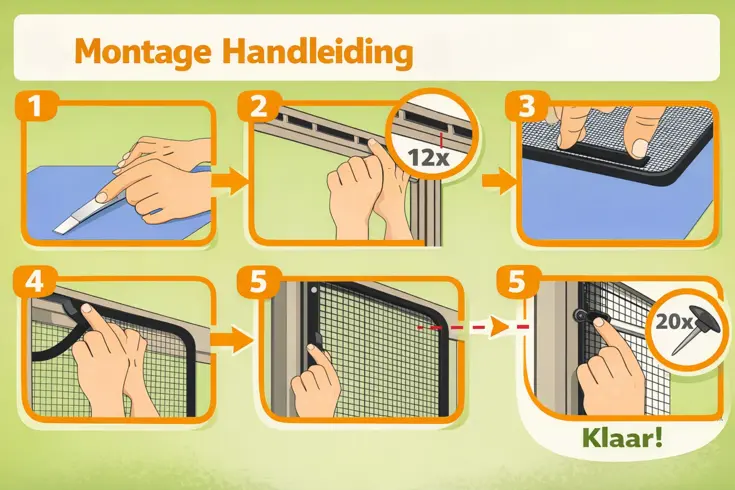 Montage Handleiding

1

2

12x

3

4

5

5

20x

Klaar!