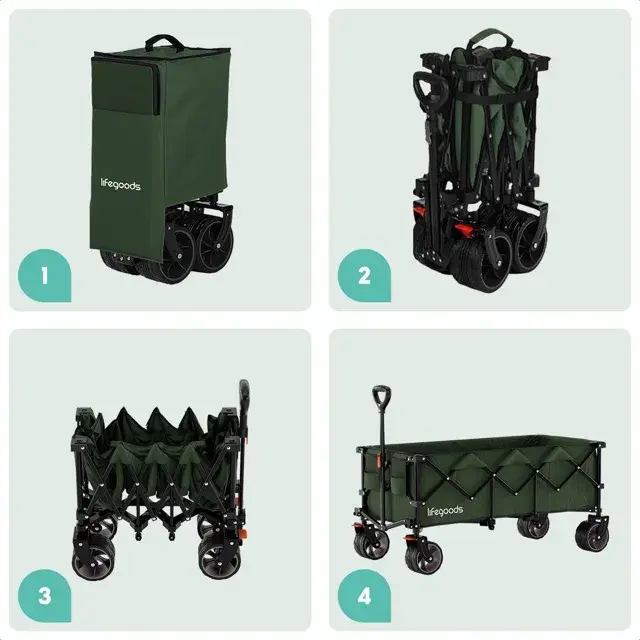 lifegoods

1

2

3

lifegoods

4