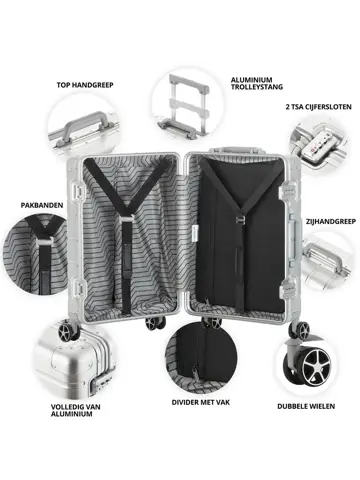 TOP HANDGREEP

ALUMINIUM TROLLEYSTANG

2 TSA CIJFERSLOTEN

PAKBANDEN

ZIJHANDGREEP

VOLLEDIG VAN ALUMINIUM

DIVIDER MET VAK

DUBBELE WIELEN