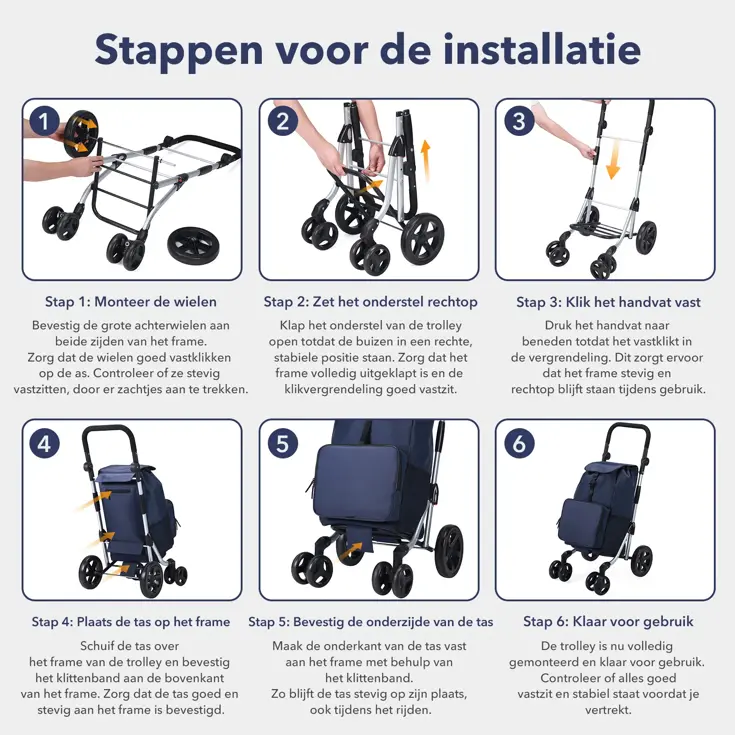 Stappen voor de installatie

1

Stap 1: Monteer de wielen

Bevestig de grote achterwielen aan beide zijden van het frame. Zorg dat de wielen goed vastklikken op de as. Controleer of ze stevig vastzitten, door er zachtjes aan te trekken.

2

Stap 2: Zet het onderstel rechtop

Klap het onderstel van de trolley open totdat de buizen in een rechte, stabiele positie staan. Zorg dat het frame volledig uitgeklapt is en de klikvergrendeling goed vastzit.

3

Stap 3: Klik het handvat vast

Druk het handvat naar beneden totdat het vastklikt in de vergrendeling. Dit zorgt ervoor dat het frame stevig en rechtop blijft staan tijdens gebruik.

4

Stap 4: Plaats de tas op het frame

Schuif de tas over het frame van de trolley en bevestig het klittenband aan de bovenkant van het frame. Zorg dat de tas goed en stevig aan het frame is bevestigd.

5

Stap 5: Bevestig de onderzijde van de tas

Maak de onderkant van de tas vast aan het frame met behulp van het klittenband. Zo blijft de tas stevig op zijn plaats, ook tijdens het rijden.

6

Stap 6: Klaar voor gebruik

De trolley is nu volledig gemonteerd en klaar voor gebruik. Controleer of alles goed vastzit en stabiel staat voordat je vertrekt.