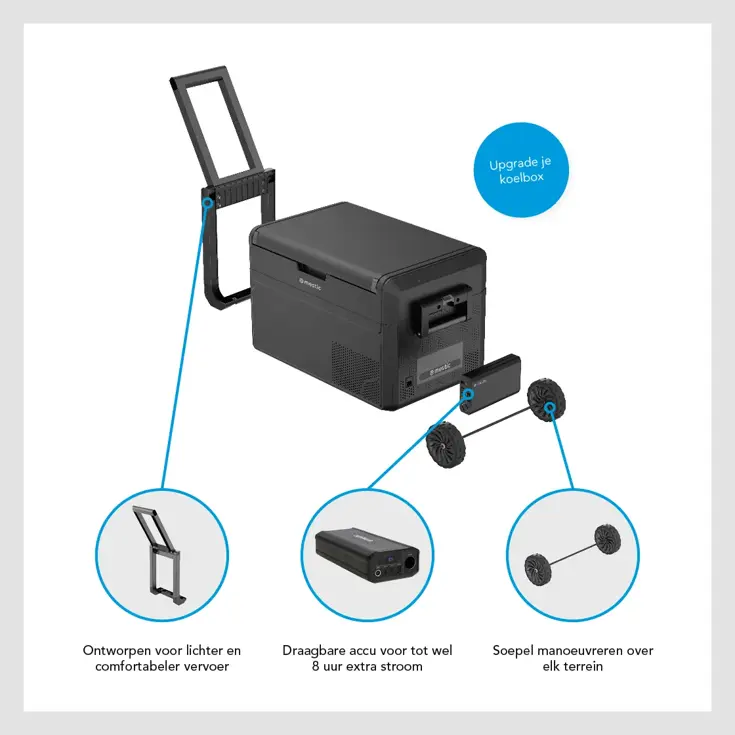 Upgrade je koelbox

mestic

mestic

Ontworpen voor lichter en comfortabeler vervoer

Draagbare accu voor tot wel 8 uur extra stroom

Soepel manoeuvreren over elk terrein