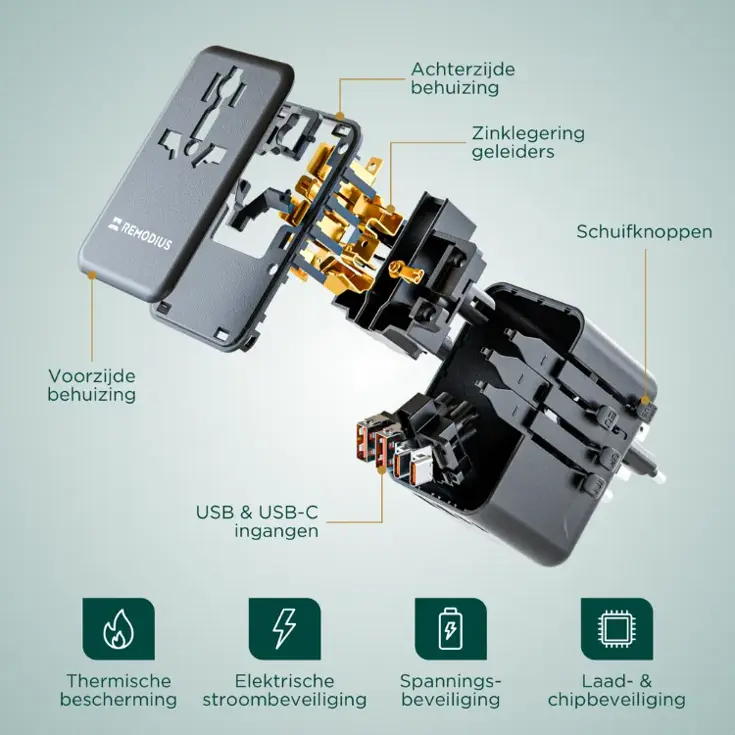 Achterzijde behuizing

Zinklegering geleiders

REMODIUS

Schuifknoppen

Voorzijde behuizing

USB & USB-C ingangen

Thermische bescherming

Elektrische stroombeveiliging

Spannings-beveiliging

Laad- & chipbeveiliging