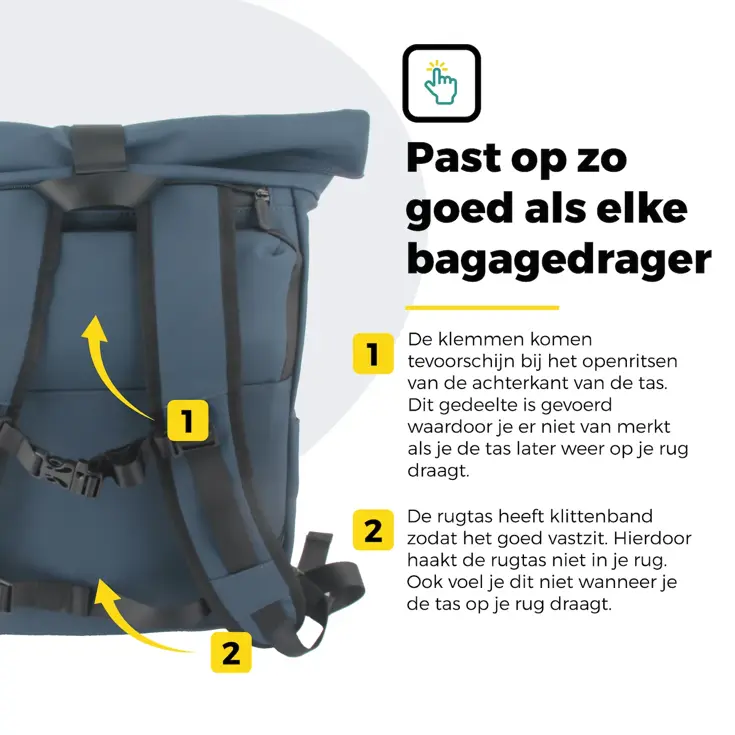 1

2

Past op zo goed als elke bagagedrager

1 De klemmen komen tevoorschijn bij het openritsen van de achterkant van de tas. Dit gedeelte is gevoerd waardoor je er niet van merkt als je de tas later weer op je rug draagt.

2 De rugtas heeft klittenband zodat het goed vastzit. Hierdoor haakt de rugtas niet in je rug. Ook voel je dit niet wanneer je de tas op je rug draagt.