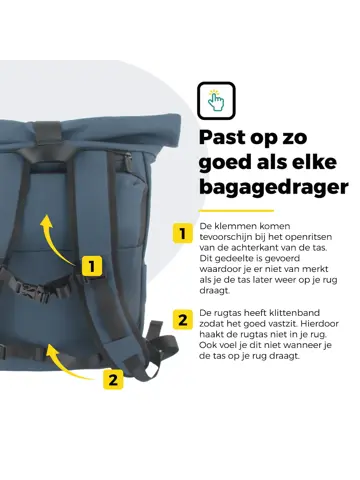 Past op zo goed als elke bagagedrager

1 De klemmen komen tevoorschijn bij het openritsen van de achterkant van de tas. Dit gedeelte is gevoerd waardoor je er niet van merkt als je de tas later weer op je rug draagt.

2 De rugtas heeft klittenband zodat het goed vastzit. Hierdoor haakt de rugtas niet in je rug. Ook voel je dit niet wanneer je de tas op je rug draagt.

1

2