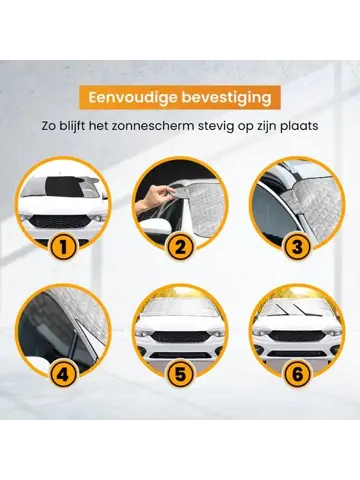 Eenvoudige bevestiging

Zo blijft het zonnescherm stevig op zijn plaats

1

2

3

4

5

6