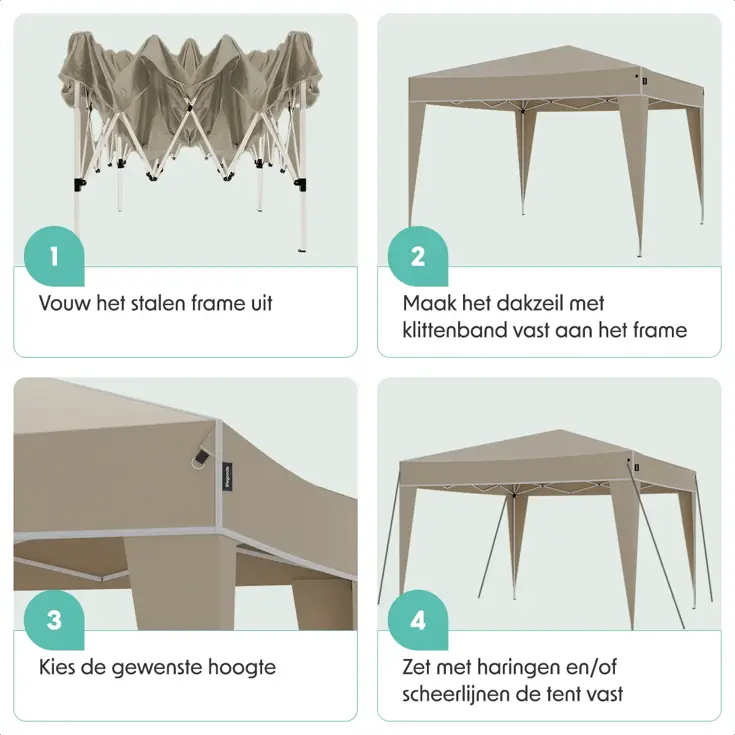 1

Vouw het stalen frame uit

2

Maak het dakzeil met klittenband vast aan het frame

3

Kies de gewenste hoogte

4

Zet met haringen en/of scheerlijnen de tent vast