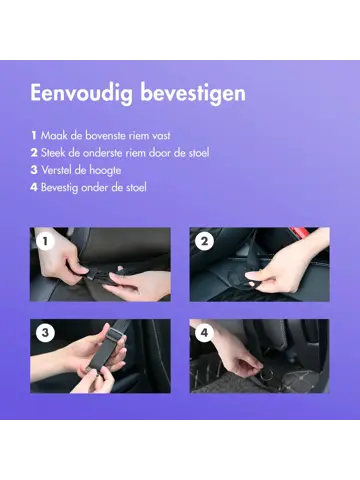 Eenvoudig bevestigen

1 Maak de bovenste riem vast
2 Steek de onderste riem door de stoel
3 Verstel de hoogte
4 Bevestig onder de stoel

1

2

3

4