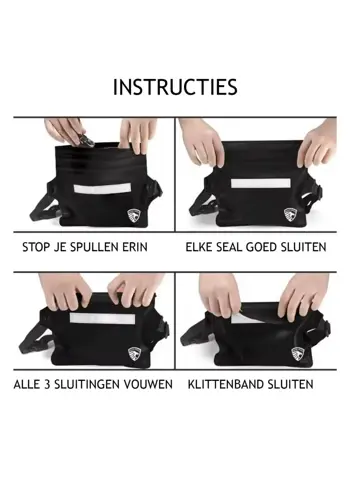 INSTRUCTIES

STOP JE SPULLEN ERIN

ELKE SEAL GOED SLUITEN

ALLE 3 SLUITINGEN VOUWEN

KLITTENBAND SLUITEN