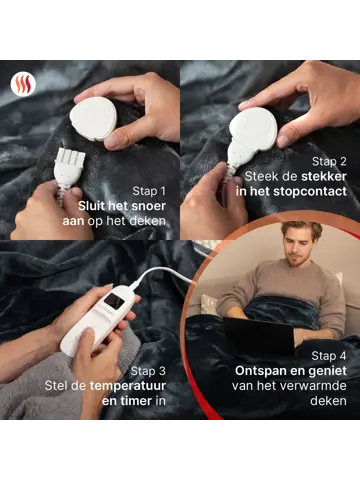 Stap 1
Sluit het snoer aan op het deken

Stap 2
Steek de stekker in het stopcontact

Stap 3
Stel de temperatuur en timer in

Stap 4
Ontspan en geniet van het verwarmde deken