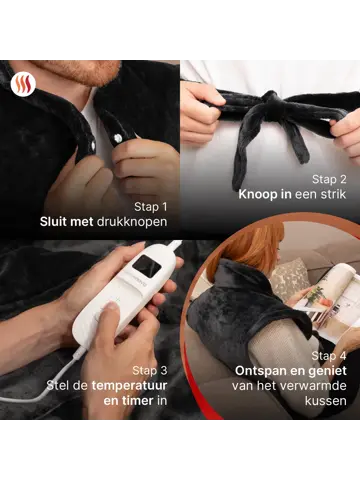 Stap 1
Sluit met drukknopen

Stap 2
Knoop in een strik

Stap 3
Stel de temperatuur en timer in

Stap 4
Ontspan en geniet van het verwarmde kussen