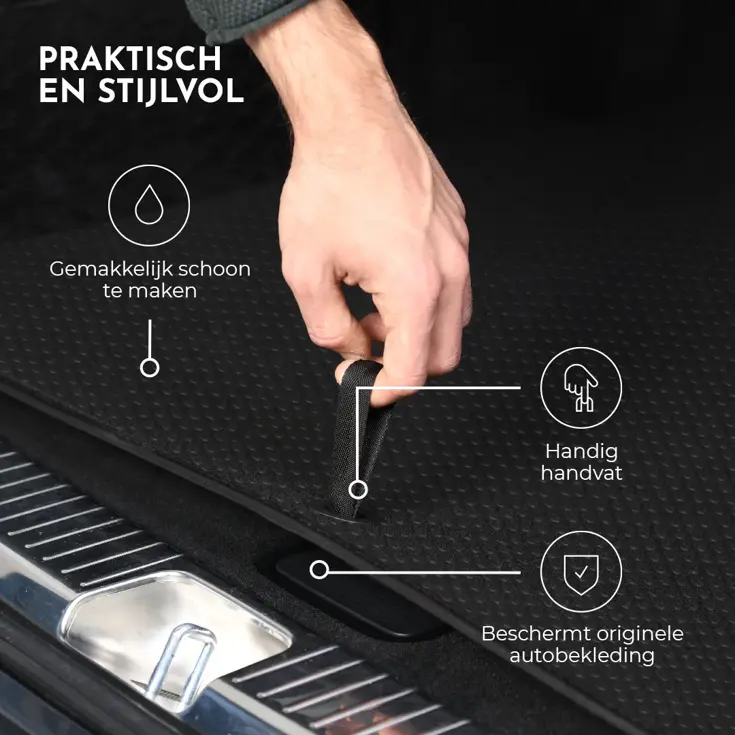 PRAKTISCH EN STIJLVOL

Gemakkelijk schoon te maken

Handig handvat

Beschermt originele autobekleding