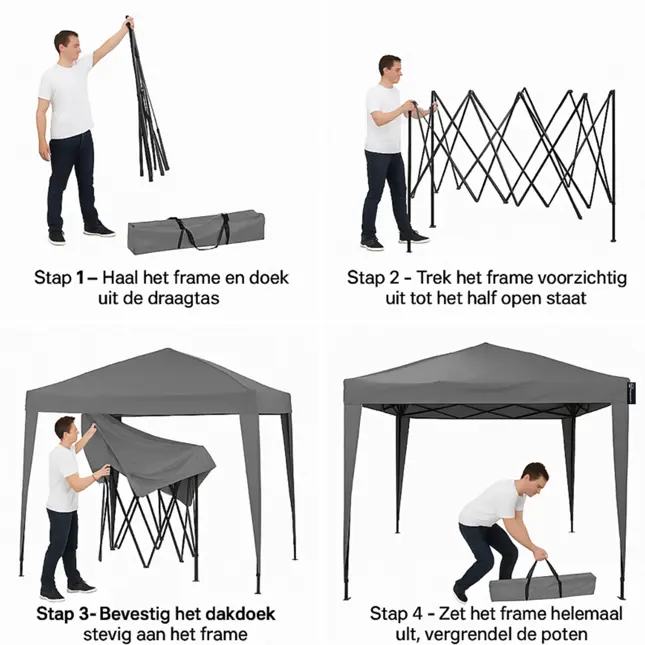 Stap 1 – Haal het frame en doek uit de draagtas

Stap 2 - Trek het frame voorzichtig uit tot het half open staat

Stap 3- Bevestig het dakdoek stevig aan het frame

Stap 4 - Zet het frame helemaal ult, vergrendel de poten