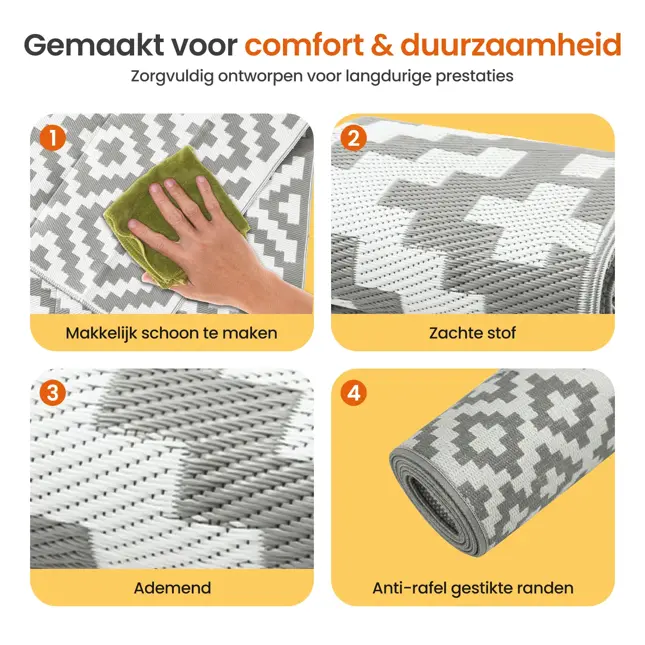 Gemaakt voor comfort & duurzaamheid
Zorgvuldig ontworpen voor langdurige prestaties

1
Makkelijk schoon te maken

2
Zachte stof

3
Ademend

4
Anti-rafel gestikte randen