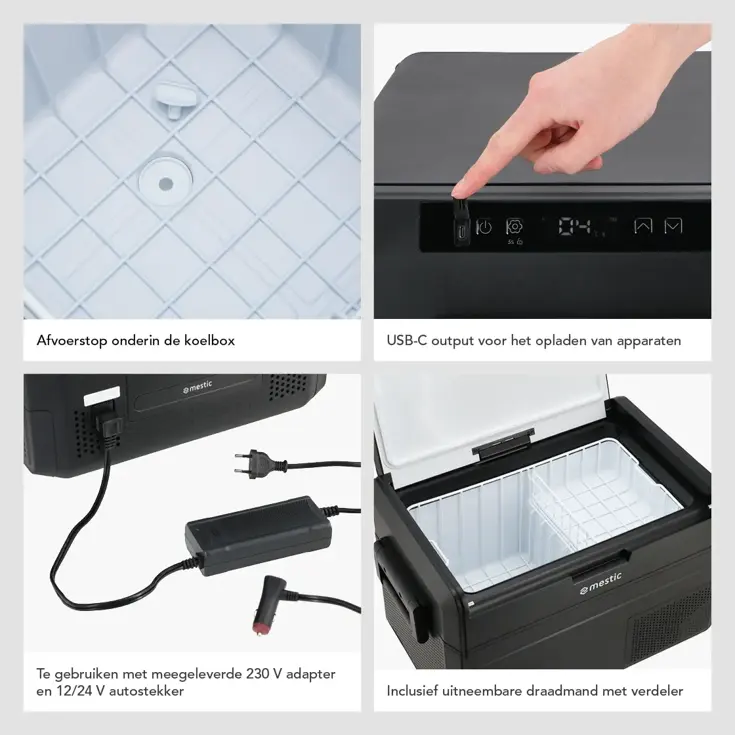 Afvoerstop onderin de koelbox

04

USB-C output voor het opladen van apparaten

mestic

Te gebruiken met meegeleverde 230 V adapter en 12/24 V autostekker

mestic

Inclusief uitneembare draadmand met verdeler