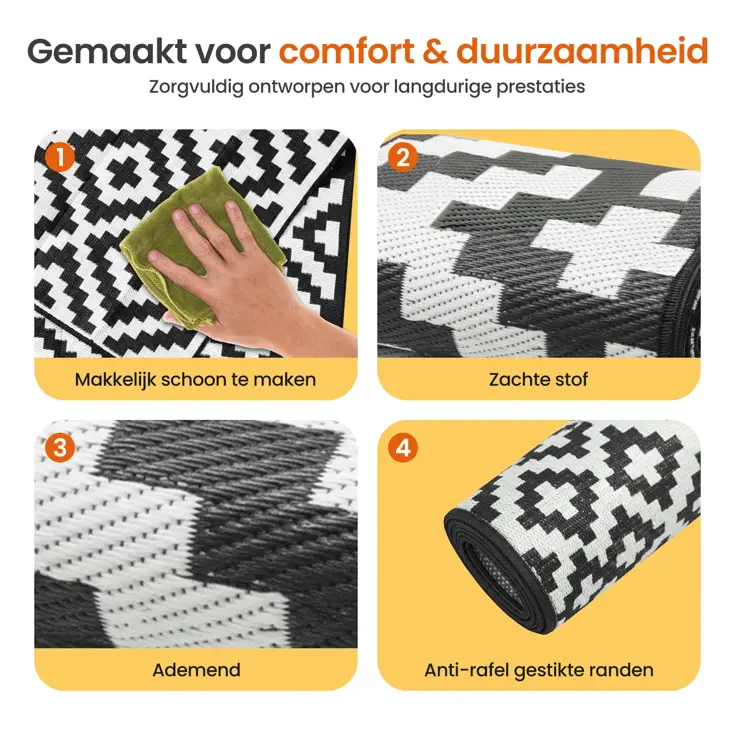 Gemaakt voor comfort & duurzaamheid

Zorgvuldig ontworpen voor langdurige prestaties

1

Makkelijk schoon te maken

2

Zachte stof

3

Ademend

4

Anti-rafel gestikte randen