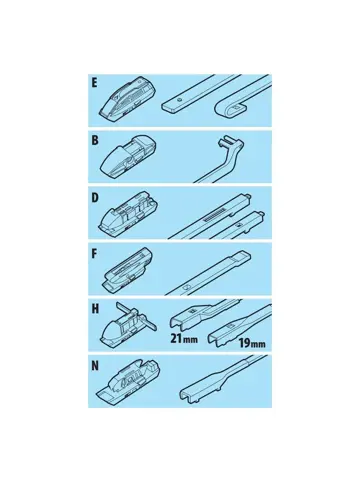 E

B

D

F

H

21mm

19mm

N