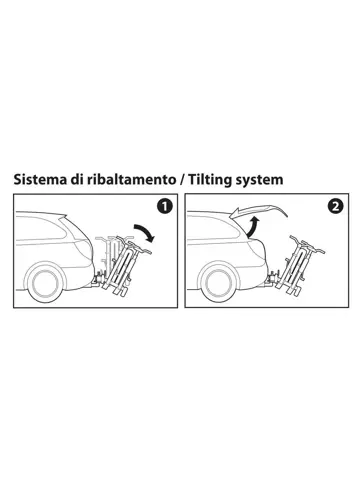 Sistema di ribaltamento / Tilting system

1

2