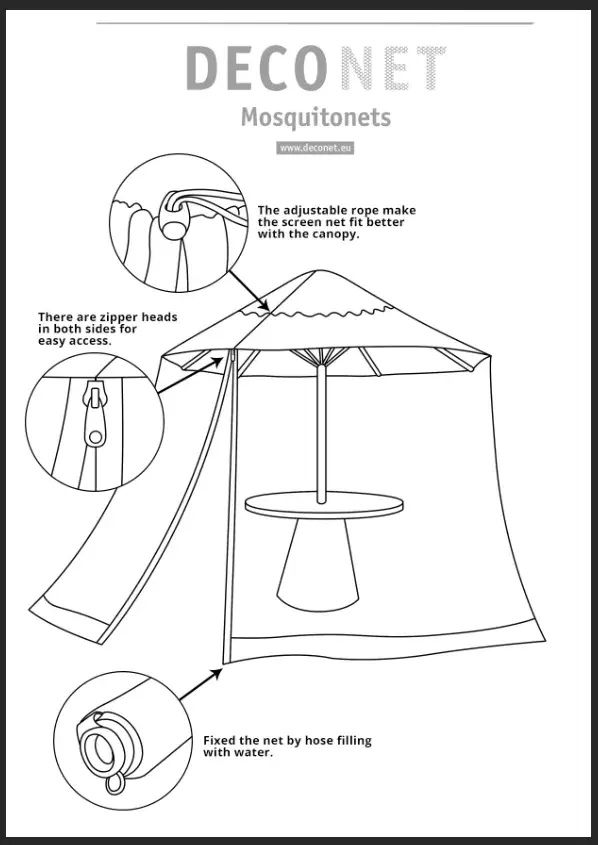 DECONET

Mosquitonets

www.deconet.eu

The adjustable rope make the screen net fit better with the canopy.

There are zipper heads in both sides for easy access.

Fixed the net by hose filling with water.