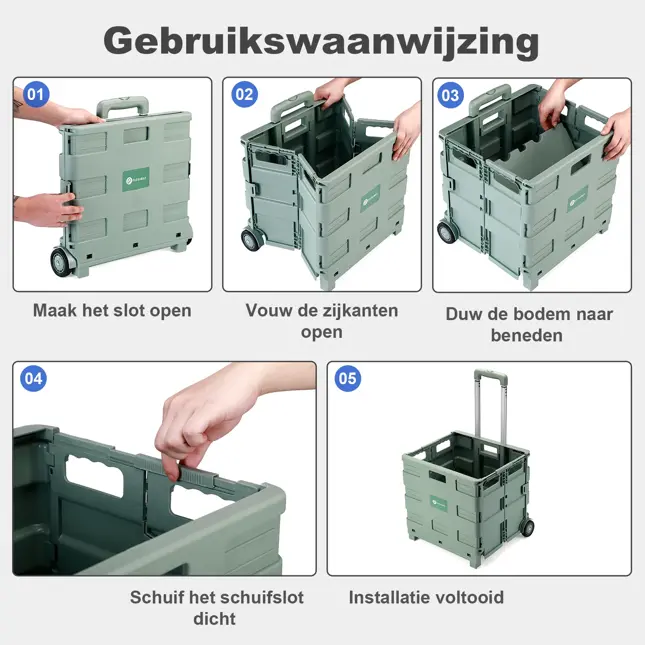 Gebruikswaanwijzing

01

Maak het slot open

02

Vouw de zijkanten open

03

Duw de bodem naar beneden

04

Schuif het schuifslot dicht

05

Installatie voltooid