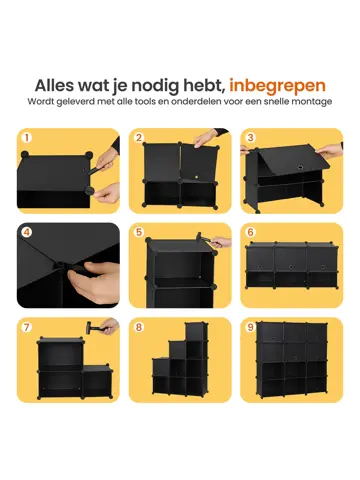 Alles wat je nodig hebt, inbegrepen

Wordt geleverd met alle tools en onderdelen voor een snelle montage

1

2

3

4

5

6

7

8

9