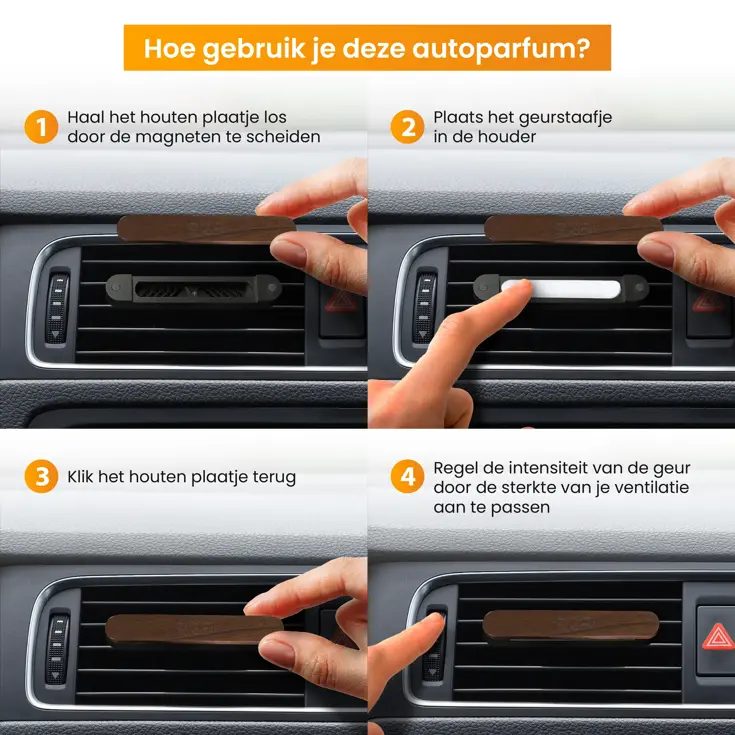 Hoe gebruik je deze autoparfum?

1 Haal het houten plaatje los door de magneten te scheiden

2 Plaats het geurstaafje in de houder

3 Klik het houten plaatje terug

4 Regel de intensiteit van de geur door de sterkte van je ventilatie aan te passen