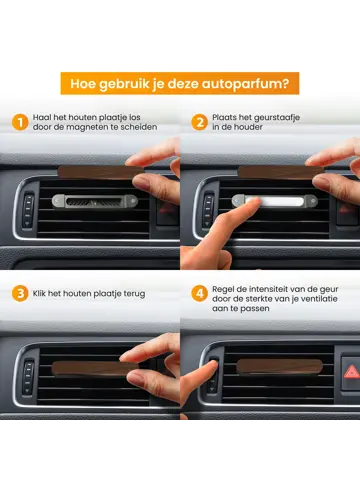 Hoe gebruik je deze autoparfum?

1 Haal het houten plaatje los door de magneten te scheiden

2 Plaats het geurstaafje in de houder

3 Klik het houten plaatje terug

4 Regel de intensiteit van de geur door de sterkte van je ventilatie aan te passen