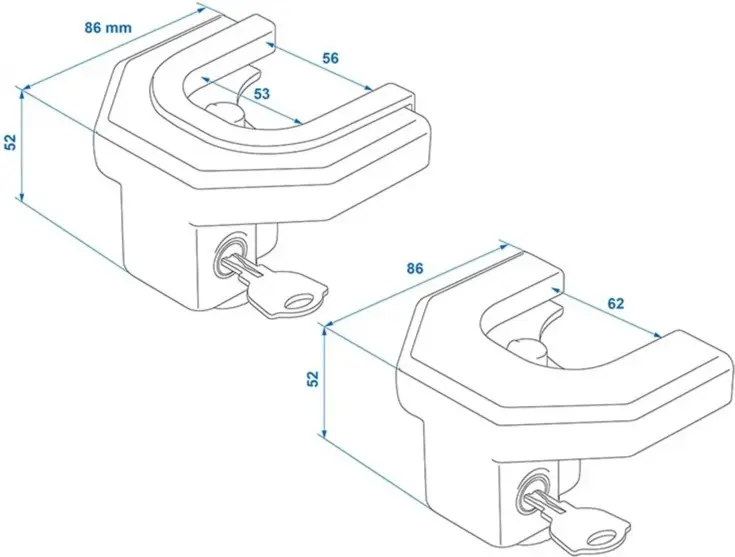 86 mm
56
53
52
86
62
52