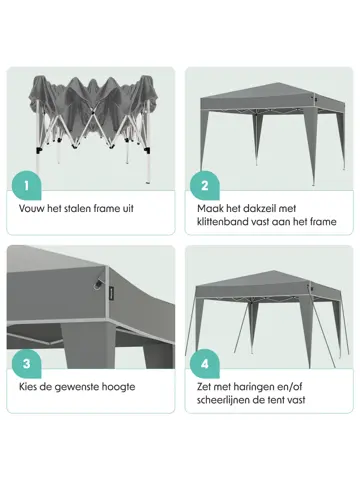 1

Vouw het stalen frame uit

2

Maak het dakzeil met klittenband vast aan het frame

3

Kies de gewenste hoogte

4

Zet met haringen en/of scheerlijnen de tent vast