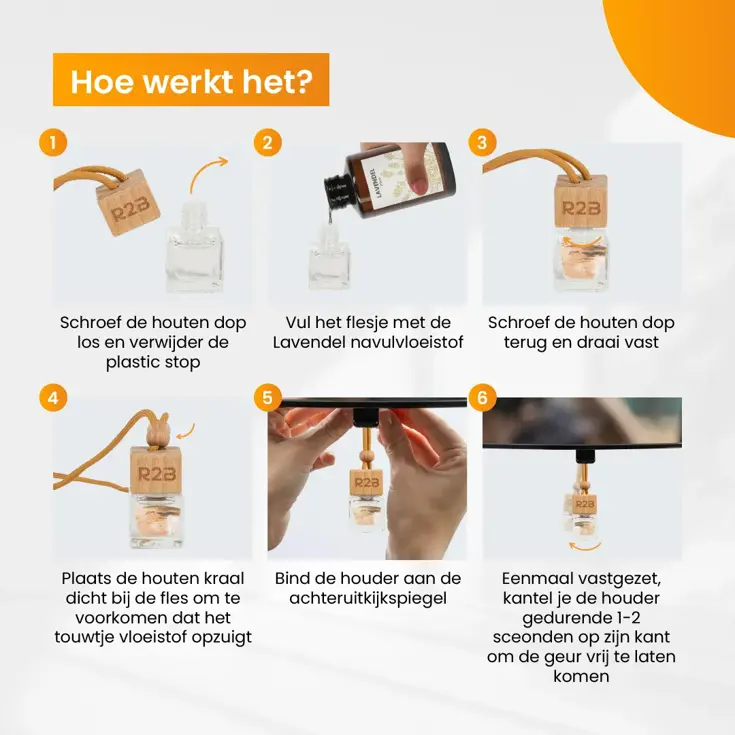 Hoe werkt het?

1
R2B
Schroef de houten dop los en verwijder de plastic stop

2
LAVENDEL
Vul het flesje met de Lavendel navulvloeistof

3
R2B
Schroef de houten dop terug en draai vast

4
R2B
Plaats de houten kraal dicht bij de fles om te voorkomen dat het touwtje vloeistof opzuigt

5
R2B
Bind de houder aan de achteruitkijkspiegel

6
R2B
Eenmaal vastgezet, kantel je de houder gedurende 1-2 sceonden op zijn kant om de geur vrij te laten komen