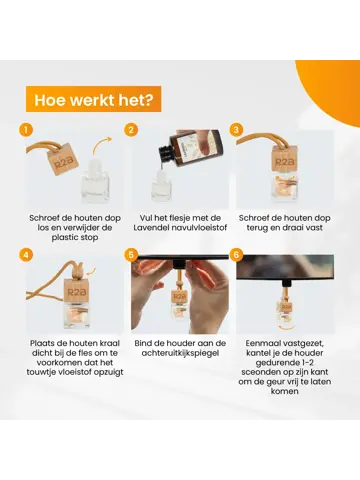 Hoe werkt het?

1

R2B

Schroef de houten dop los en verwijder de plastic stop

2

Vul het flesje met de Lavendel navulvloeistof

3

R2B

Schroef de houten dop terug en draai vast

4

R2B

Plaats de houten kraal dicht bij de fles om te voorkomen dat het touwtje vloeistof opzuigt

5

R2B

Bind de houder aan de achteruitkijkspiegel

6

R2B

Eenmaal vastgezet, kantel je de houder gedurende 1-2 sceonden op zijn kant om de geur vrij te laten komen