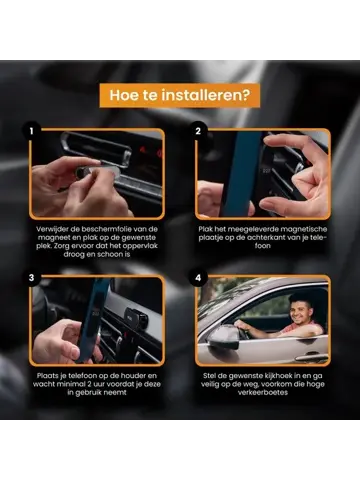 Hoe te installeren?

1

Verwijder de beschermfolie van de magneet en plak op de gewenste plek. Zorg ervoor dat het oppervlak droog en schoon is

2

Plak het meegeleverde magnetische plaatje op de achterkant van je telefoon

3

Plaats je telefoon op de houder en wacht minimal 2 uur voordat je deze in gebruik neemt

4

Stel de gewenste kijkhoek in en ga veilig op de weg, voorkom die hoge verkeerboetes