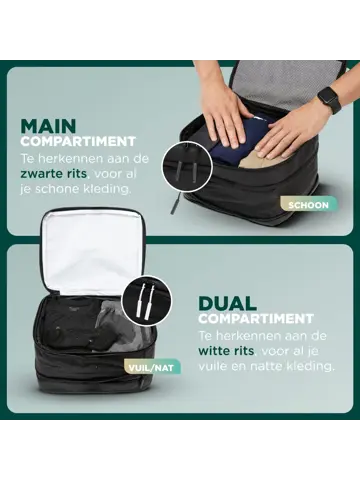 MAIN
COMPARTIMENT
Te herkennen aan de zwarte rits, voor al je schone kleding.

SCHOON

DUAL
COMPARTIMENT
Te herkennen aan de witte rits, voor al je vuile en natte kleding.

VUIL/NAT